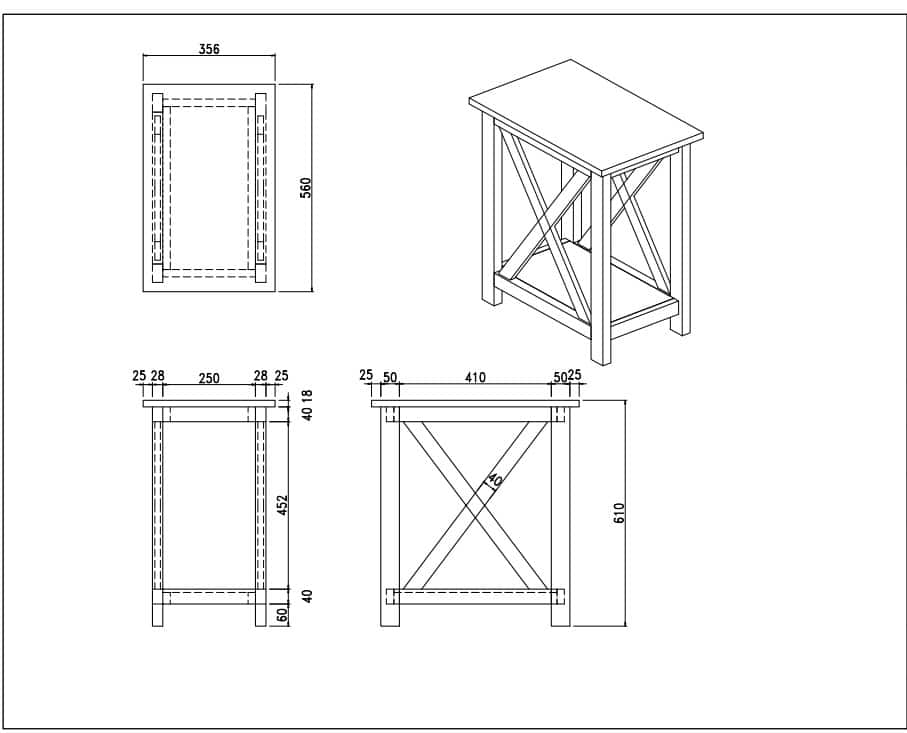 356

560

25 28 250 28 25

18
40

452

40

60

25 50 410 50 25

40

610